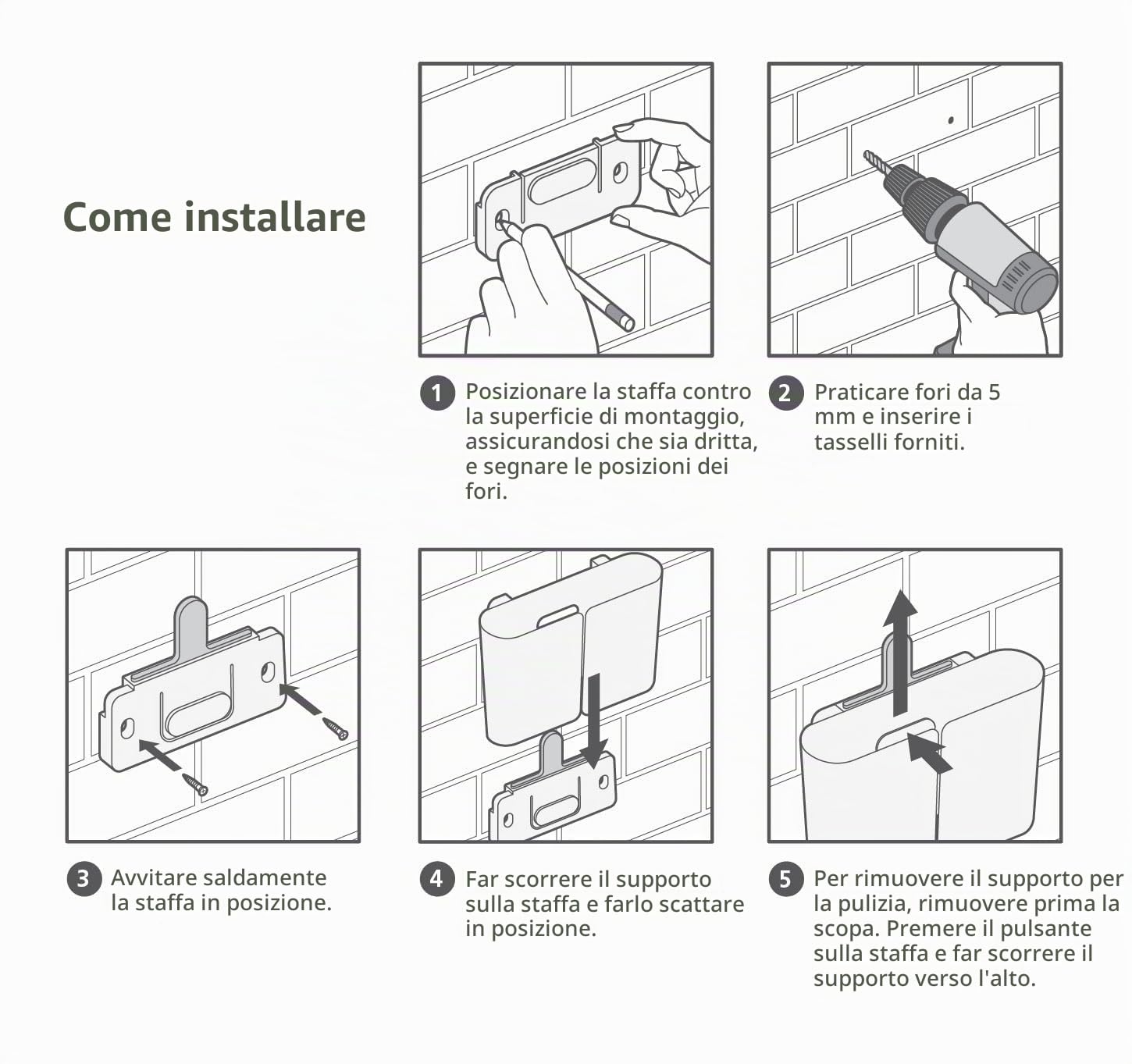 Come installare

1 Posizionare la staffa contro la superficie di montaggio, assicurandosi che sia dritta, e segnare le posizioni dei fori.

2 Praticare fori da 5 mm e inserire i tasselli forniti.

3 Avvitare saldamente la staffa in posizione.

4 Far scorrere il supporto sulla staffa e farlo scattare in posizione.

5 Per rimuovere il supporto per la pulizia, rimuovere prima la scopa. Premere il pulsante sulla staffa e far scorrere il supporto verso l'alto.