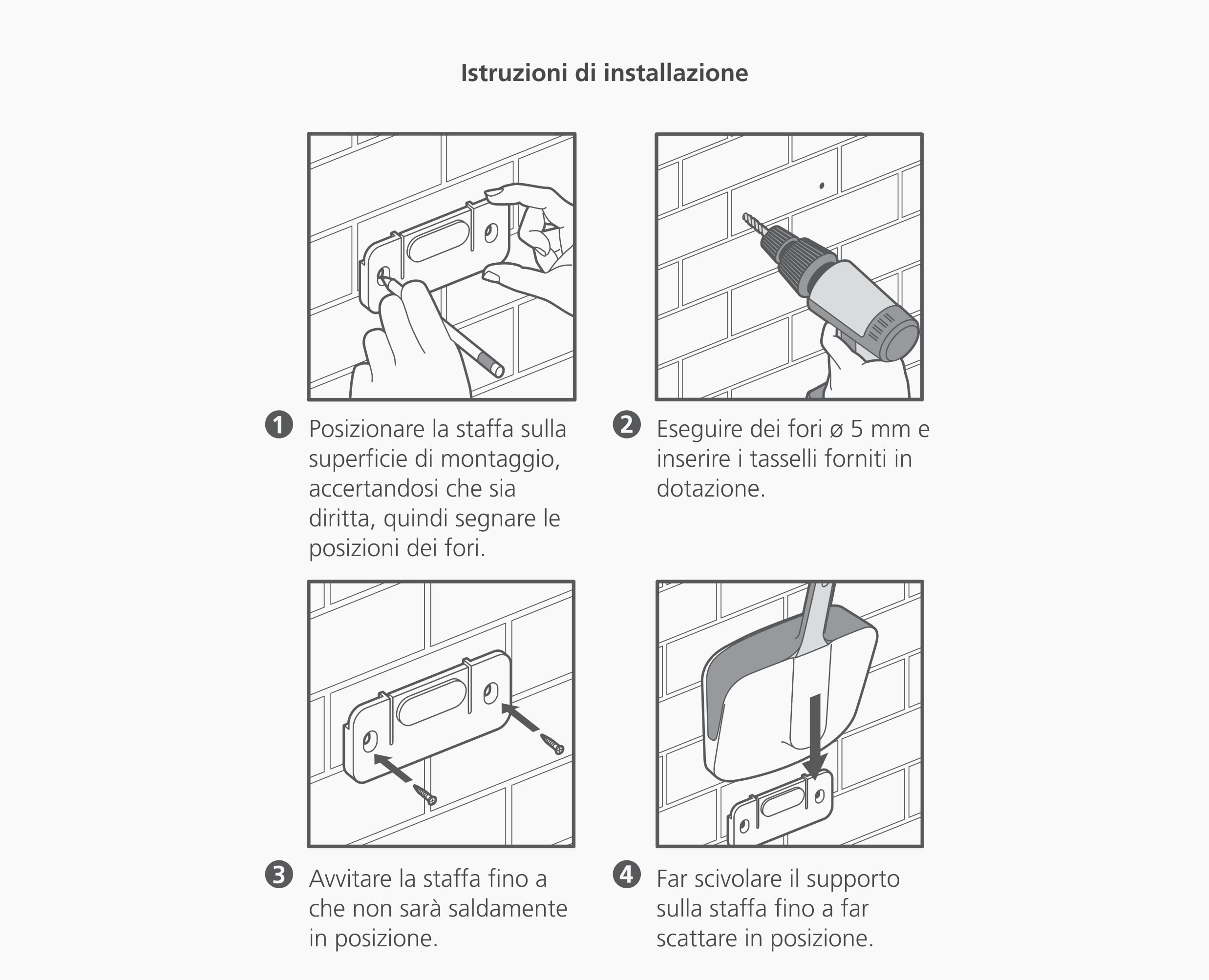 Istruzioni di installazione

1 Posizionare la staffa sulla superficie di montaggio, accertandosi che sia diritta, quindi segnare le posizioni dei fori.

2 Eseguire dei fori ø 5 mm e inserire i tasselli forniti in dotazione.

3 Avvitare la staffa fino a che non sarà saldamente in posizione.

4 Far scivolare il supporto sulla staffa fino a far scattare in posizione.